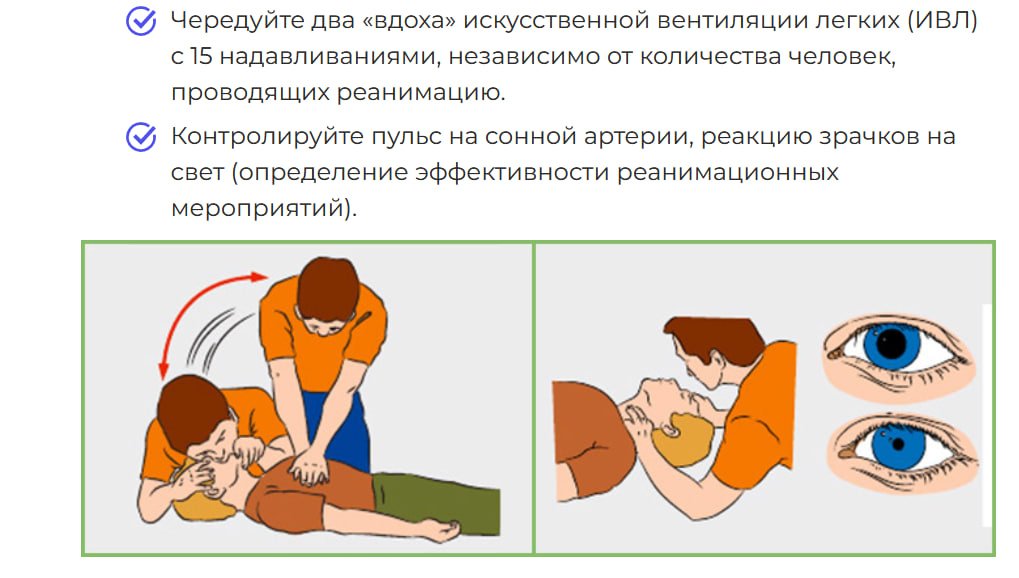 Чередуйте два «вдоха» искусственной вентиляции легких (ИВЛ) с 15 надавливаниями, независимо от количества человек, проводящих реанимацию.

Контролируйте пульс на сонной артерии, реакцию зрачков на свет (определение эффективности реанимационных мероприятий).